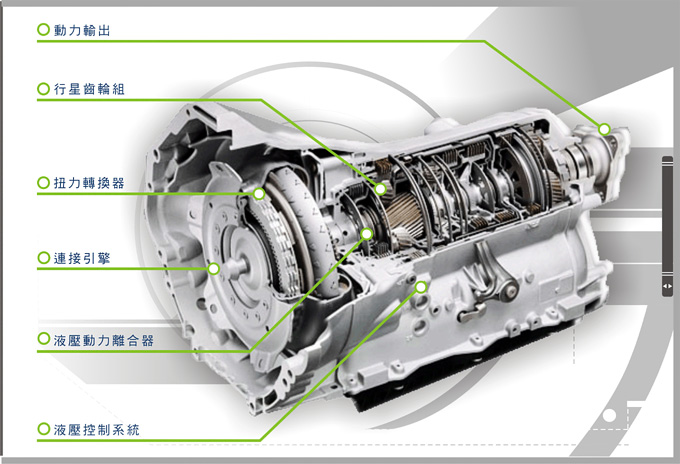 動力輸出

行星齒輪組

扭力轉換器

連接引擎

液壓動力離合器

液壓控制系統